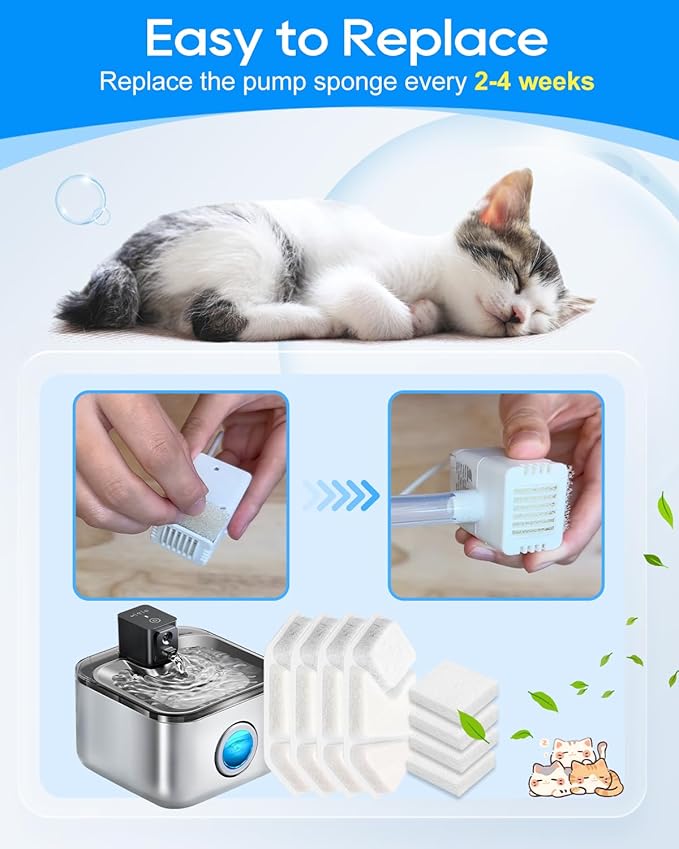 Easy to Replace
Replace the pump sponge every 2-4 weeks