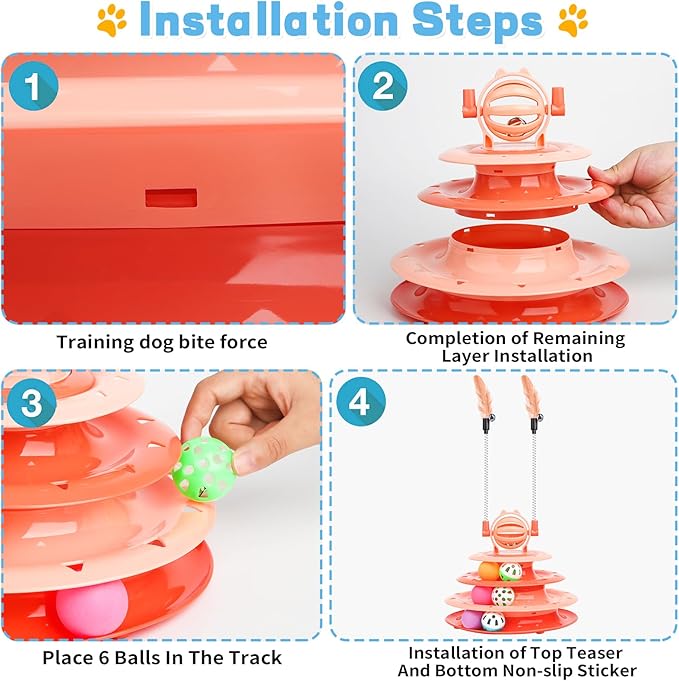 Installation Steps

1

Training dog bite force

2

Completion of Remaining Layer Installation

3

Place 6 Balls In The Track

4

Installation of Top Teaser And Bottom Non-slip Sticker