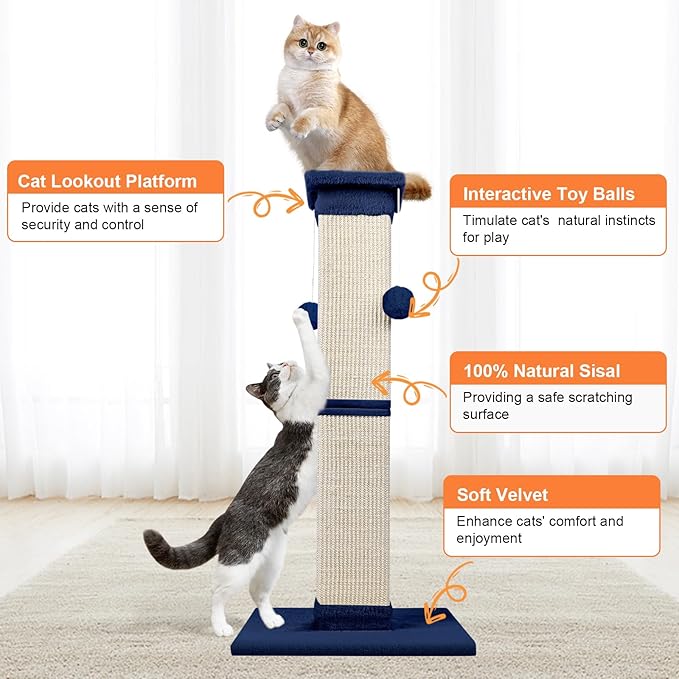 Cat Lookout Platform

Provide cats with a sense of security and control

Interactive Toy Balls

Timulate cat's natural instincts for play

100% Natural Sisal

Providing a safe scratching surface

Soft Velvet

Enhance cats' comfort and enjoyment