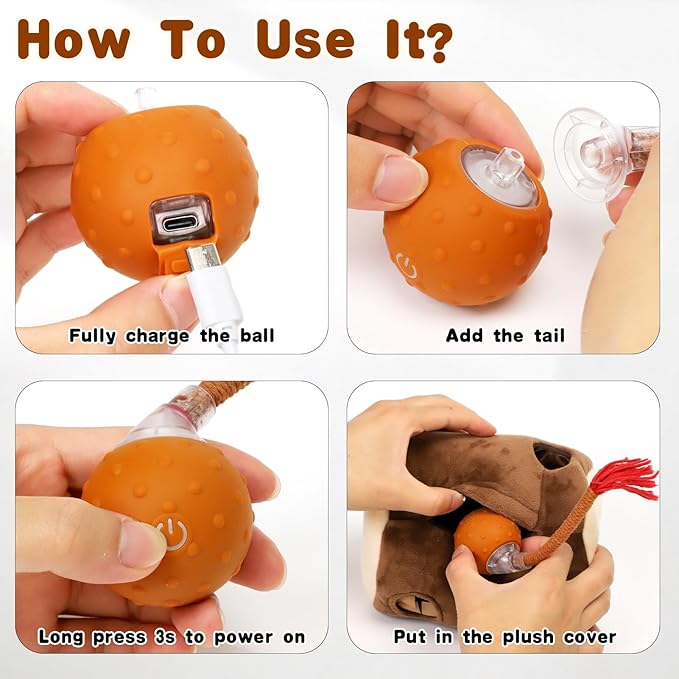 How To Use It?

Fully charge the ball

Add the tail

Long press 3s to power on

Put in the plush cover