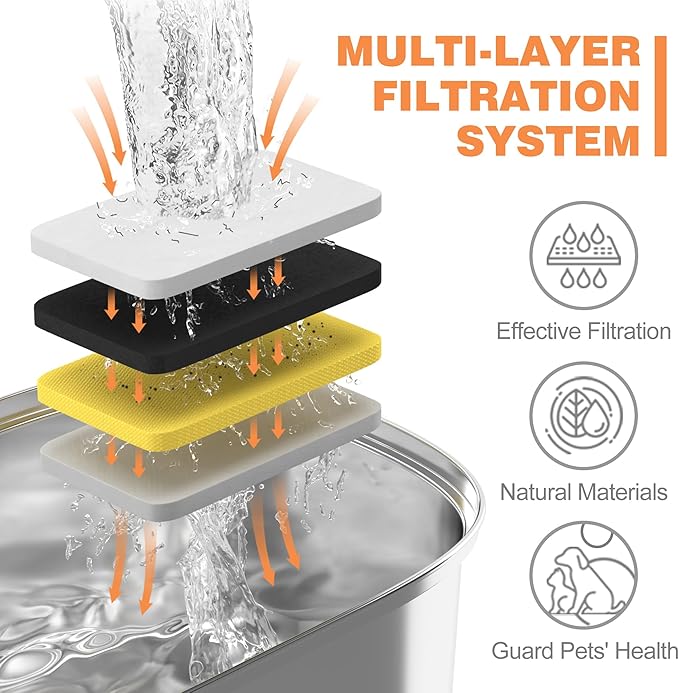 MULTI-LAYER FILTRATION SYSTEM

Effective Filtration

Natural Materials

Guard Pets' Health