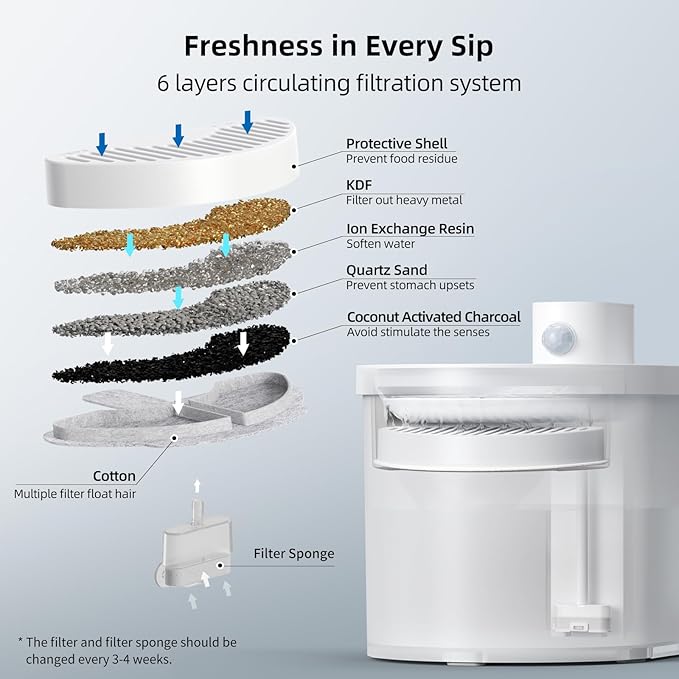 Freshness in Every Sip
6 layers circulating filtration system

Protective Shell
Prevent food residue

KDF
Filter out heavy metal

Ion Exchange Resin
Soften water

Quartz Sand
Prevent stomach upsets

Coconut Activated Charcoal
Avoid stimulate the senses

Cotton
Multiple filter float hair

Filter Sponge

* The filter and filter sponge should be changed every 3-4 weeks.