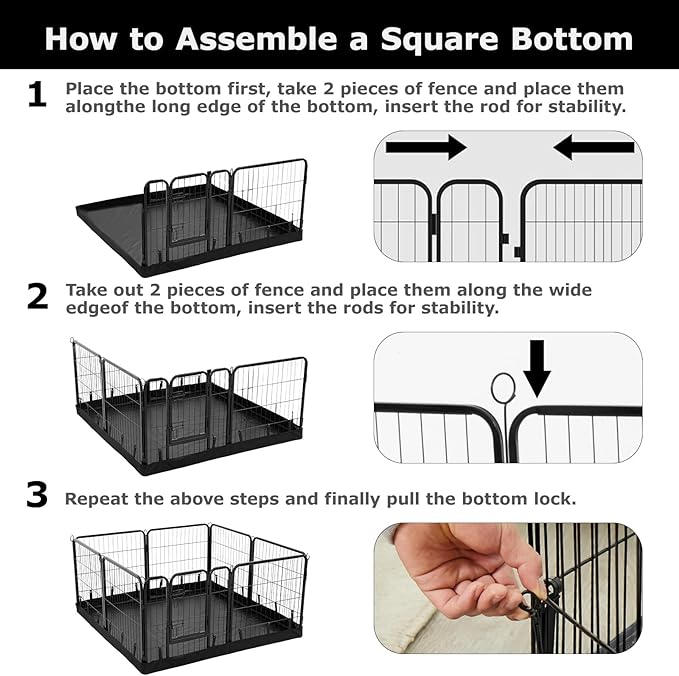 How to Assemble a Square Bottom

1 Place the bottom first, take 2 pieces of fence and place them alongthe long edge of the bottom, insert the rod for stability.

2 Take out 2 pieces of fence and place them along the wide edgeof the bottom, insert the rods for stability.

3 Repeat the above steps and finally pull the bottom lock.