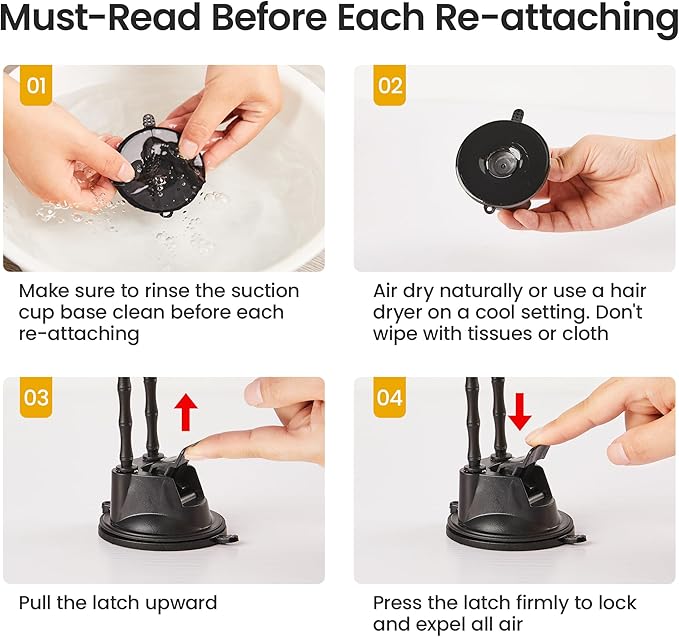 Must-Read Before Each Re-attaching

01

Make sure to rinse the suction cup base clean before each re-attaching

02

Air dry naturally or use a hair dryer on a cool setting. Don't wipe with tissues or cloth

03

Pull the latch upward

04

Press the latch firmly to lock and expel all air