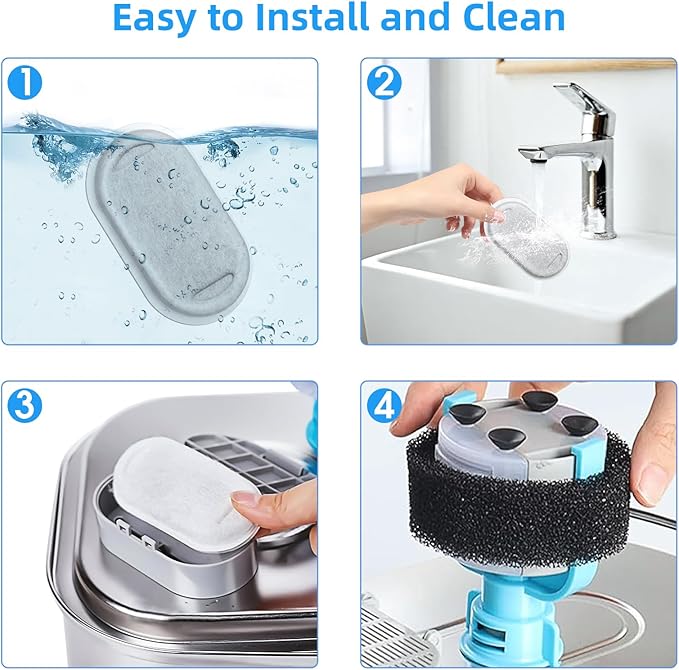 Easy to Install and Clean

1

2

3

4