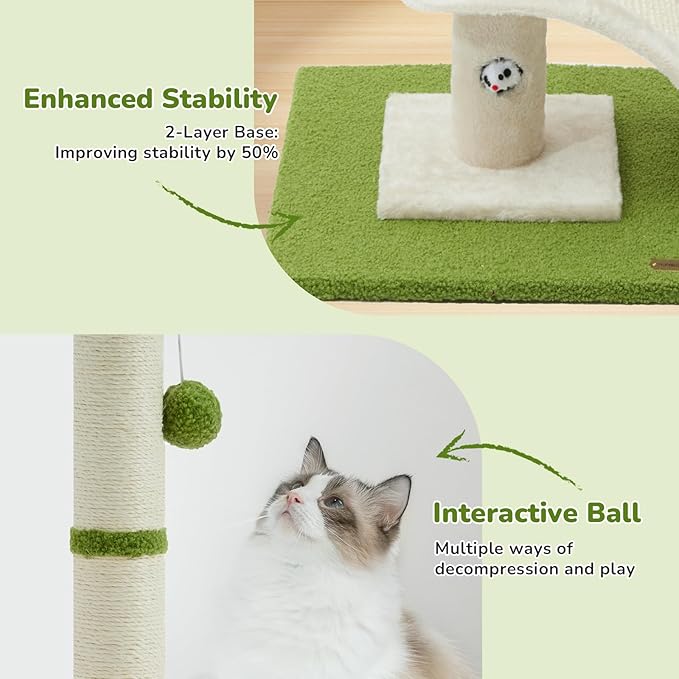 Enhanced Stability

2-Layer Base:
Improving stability by 50%

Interactive Ball

Multiple ways of decompression and play