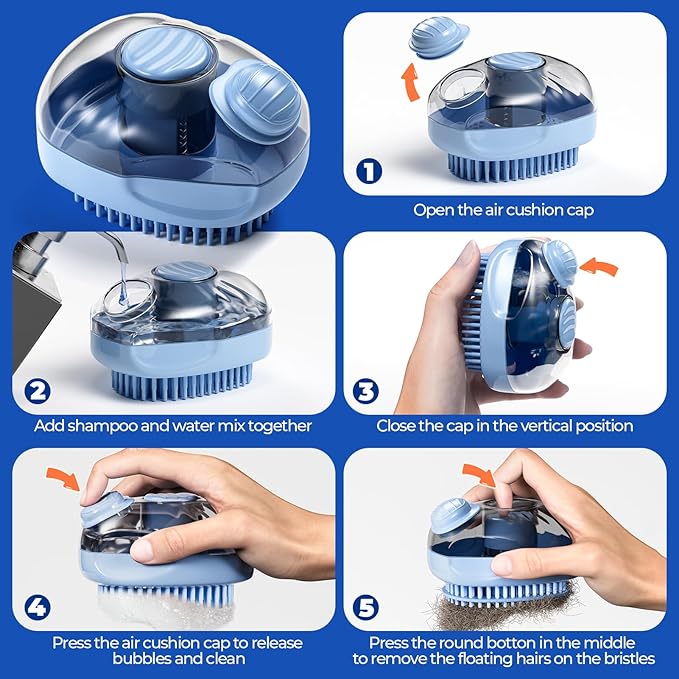 1
Open the air cushion cap

2
Add shampoo and water mix together

3
Close the cap in the vertical position

4
Press the air cushion cap to release bubbles and clean

5
Press the round botton in the middle to remove the floating hairs on the bristles