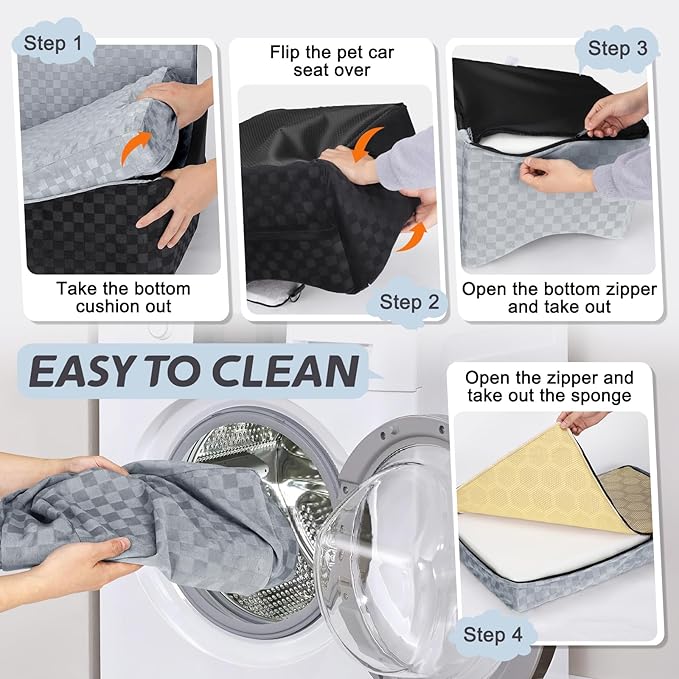 Step 1

Take the bottom cushion out

Flip the pet car seat over

Step 2

Step 3

Open the bottom zipper and take out

EASY TO CLEAN

Open the zipper and take out the sponge

Step 4