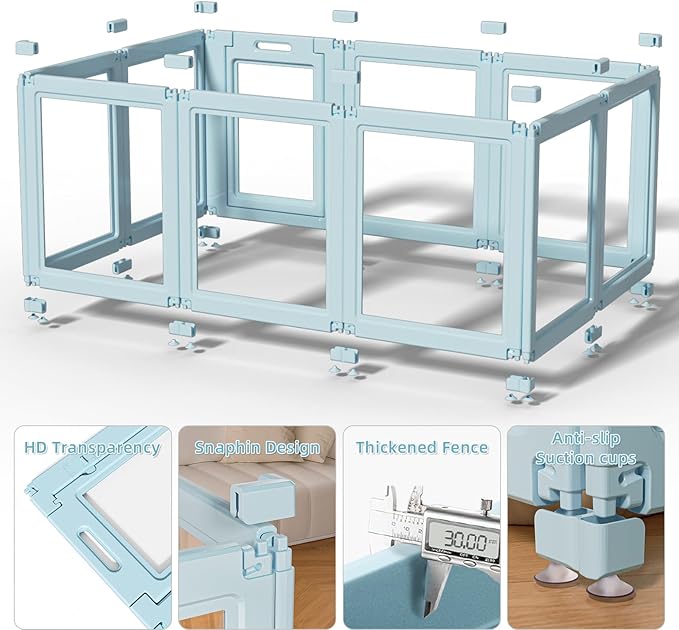 HD Transparency

Snaphin Design

Thickened Fence

30.00 mm

Anti-slip Suction cups