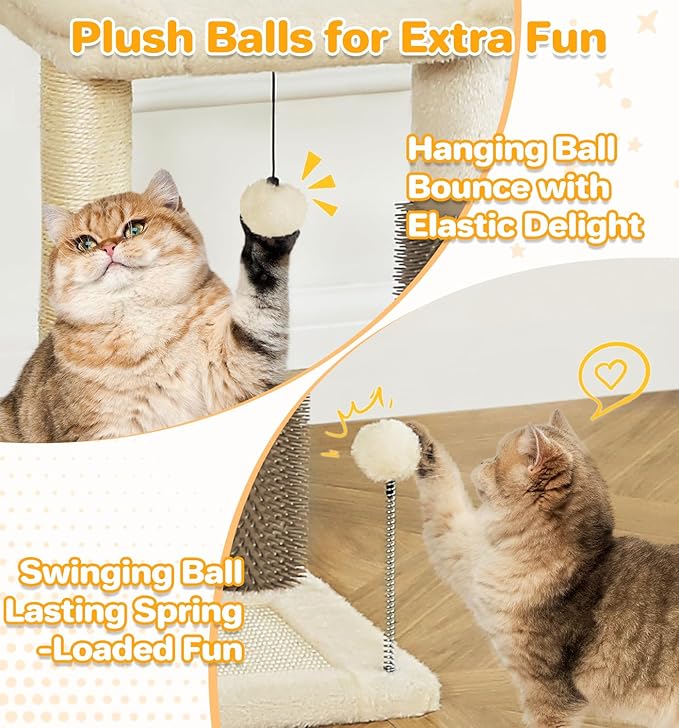 Plush Balls for Extra Fun

Hanging Ball Bounce with Elastic Delight

Swinging Ball Lasting Spring -Loaded Fun