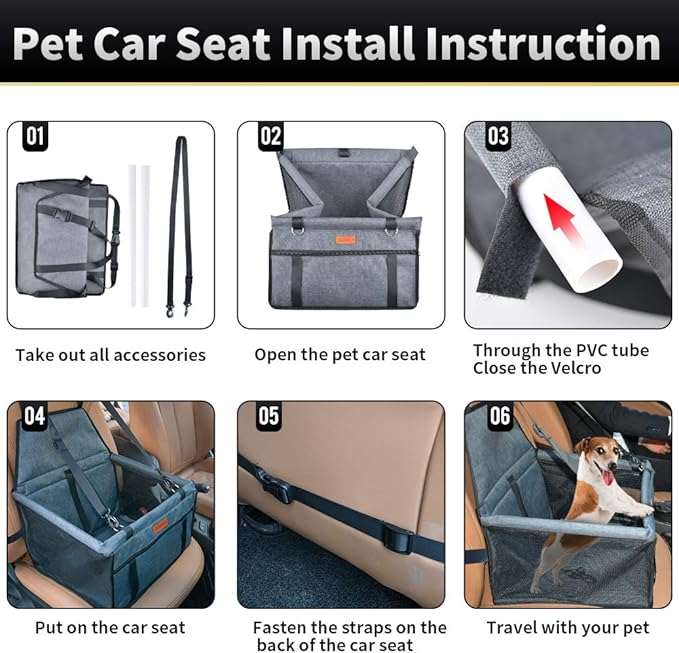 Pet Car Seat Install Instruction

01

Take out all accessories

02

Open the pet car seat

03

Through the PVC tube
Close the Velcro

04

Put on the car seat

05

Fasten the straps on the back of the car seat

06

Travel with your pet