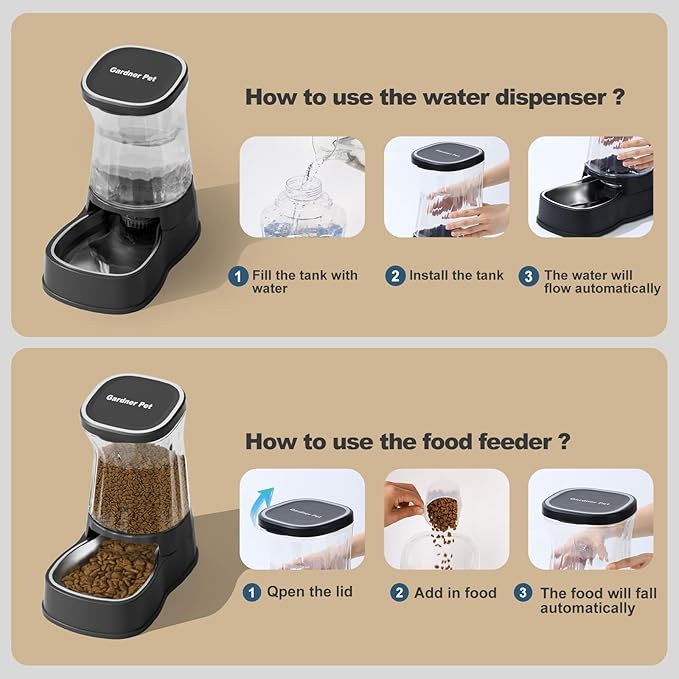 Gardner Pet

How to use the water dispenser ?

1 Fill the tank with water

2 Install the tank

3 The water will flow automatically

Gardner Pet

How to use the food feeder ?

Gardner Pet

1 Qpen the lid

2 Add in food

3 The food will fall automatically