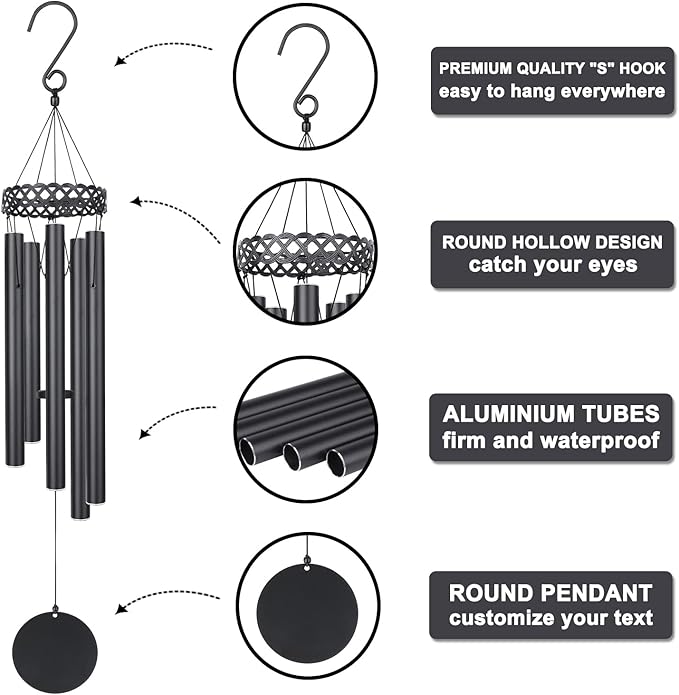 PREMIUM QUALITY "S" HOOK
easy to hang everywhere

ROUND HOLLOW DESIGN
catch your eyes

ALUMINIUM TUBES
firm and waterproof

ROUND PENDANT
customize your text