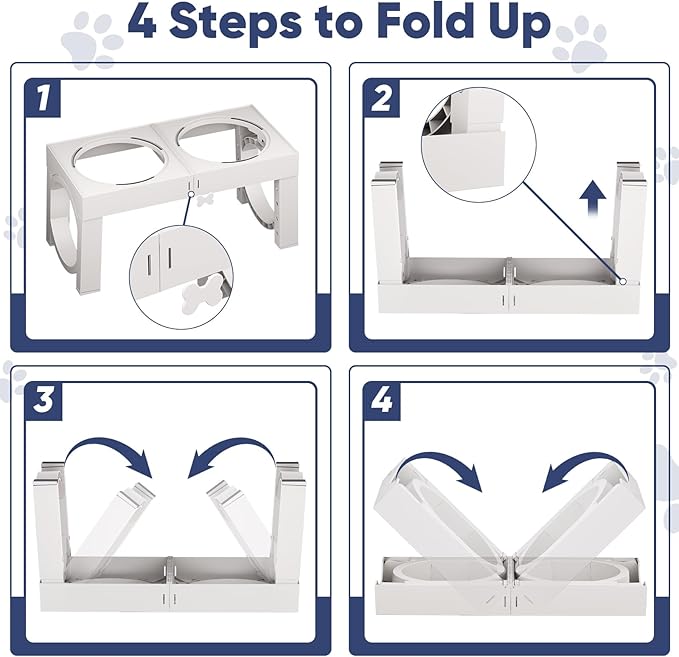 4 Steps to Fold Up

1

2

3

4