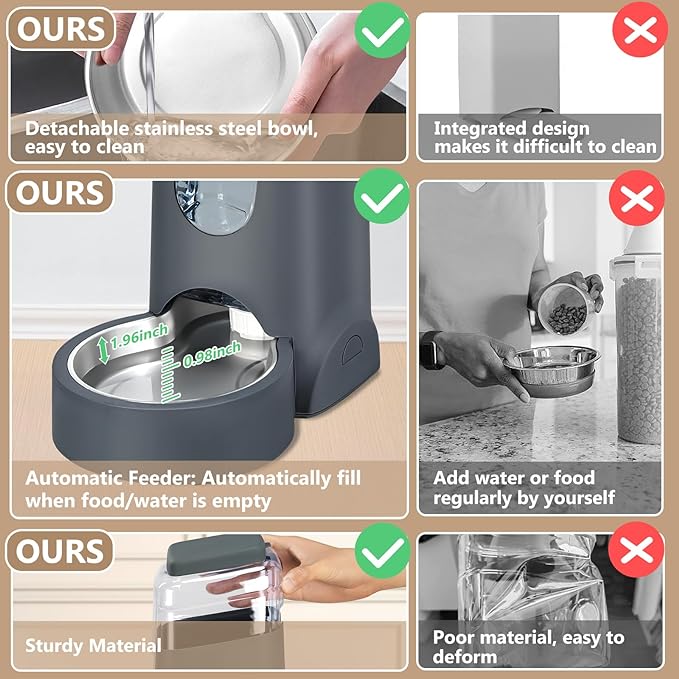 OURS

Detachable stainless steel bowl, easy to clean

Integrated design makes it difficult to clean

OURS

1.96inch

0.98inch

Automatic Feeder: Automatically fill when food/water is empty

Add water or food regularly by yourself

OURS

Sturdy Material

Poor material, easy to deform