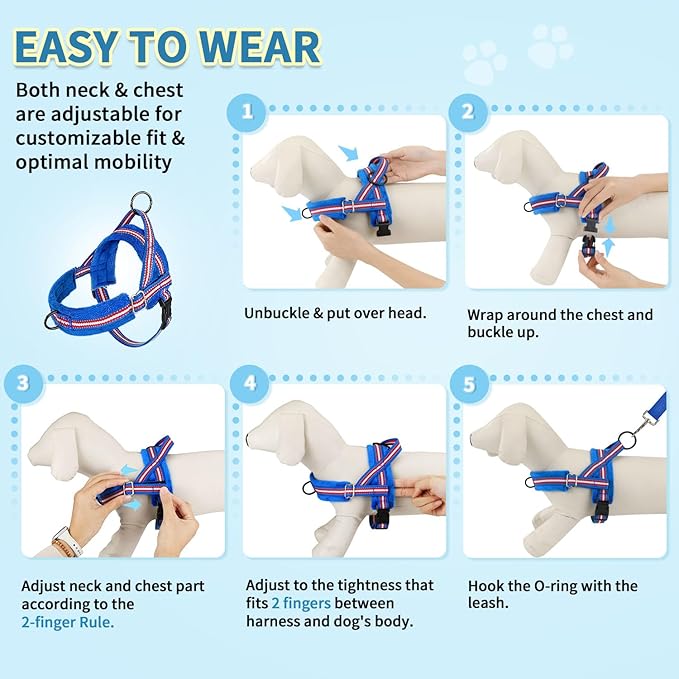 EASY TO WEAR

Both neck & chest are adjustable for customizable fit & optimal mobility

1

Unbuckle & put over head.

2

Wrap around the chest and buckle up.

3

Adjust neck and chest part according to the 2-finger Rule.

4

Adjust to the tightness that fits 2 fingers between harness and dog's body.

5

Hook the O-ring with the leash.