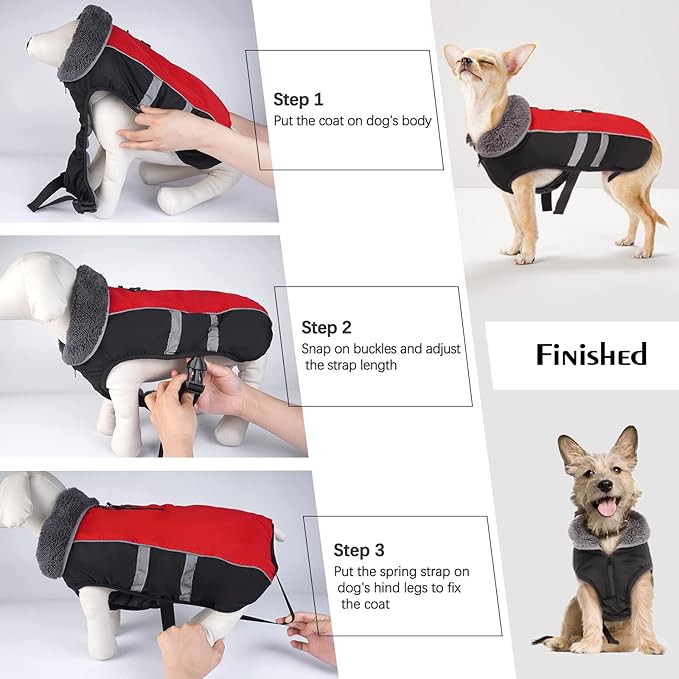 Step 1
Put the coat on dog's body

Step 2
Snap on buckles and adjust the strap length

Step 3
Put the spring strap on dog's hind legs to fix the coat

Finished