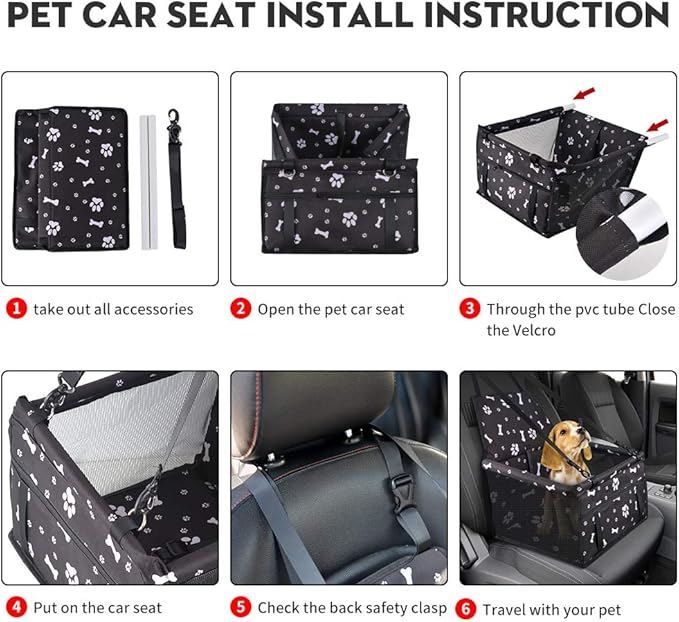 PET CAR SEAT INSTALL INSTRUCTION

1 take out all accessories

2 Open the pet car seat

3 Through the pvc tube Close the Velcro

4 Put on the car seat

5 Check the back safety clasp

6 Travel with your pet