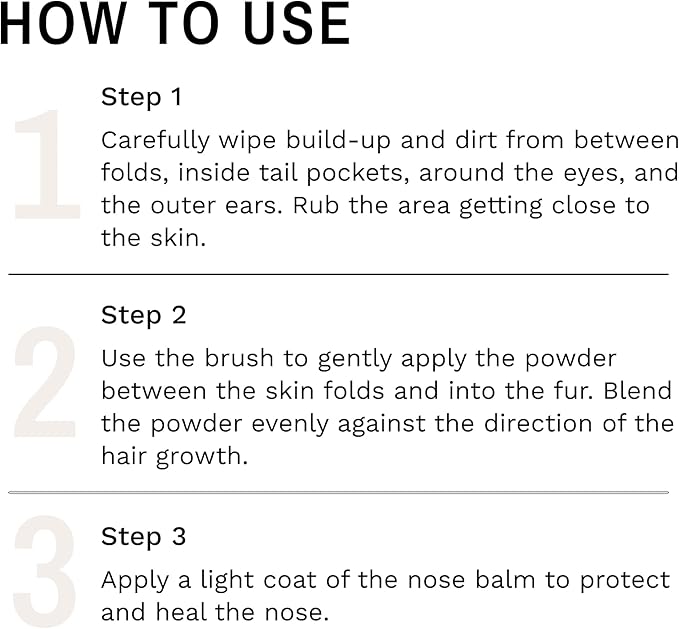 HOW TO USE

1

Step 1

Carefully wipe build-up and dirt from between folds, inside tail pockets, around the eyes, and the outer ears. Rub the area getting close to the skin.

2

Step 2

Use the brush to gently apply the powder between the skin folds and into the fur. Blend the powder evenly against the direction of the hair growth.

3

Step 3

Apply a light coat of the nose balm to protect and heal the nose.