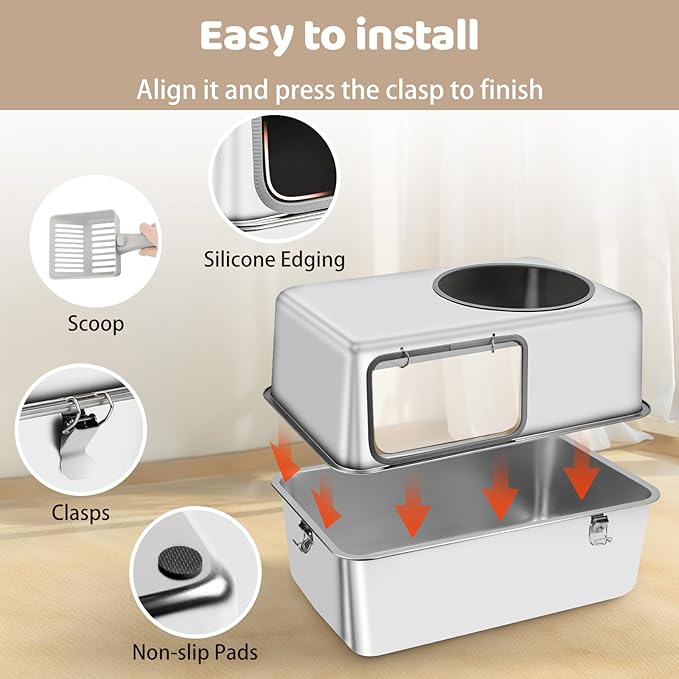 Easy to install

Align it and press the clasp to finish

Silicone Edging

Scoop

Clasps

Non-slip Pads