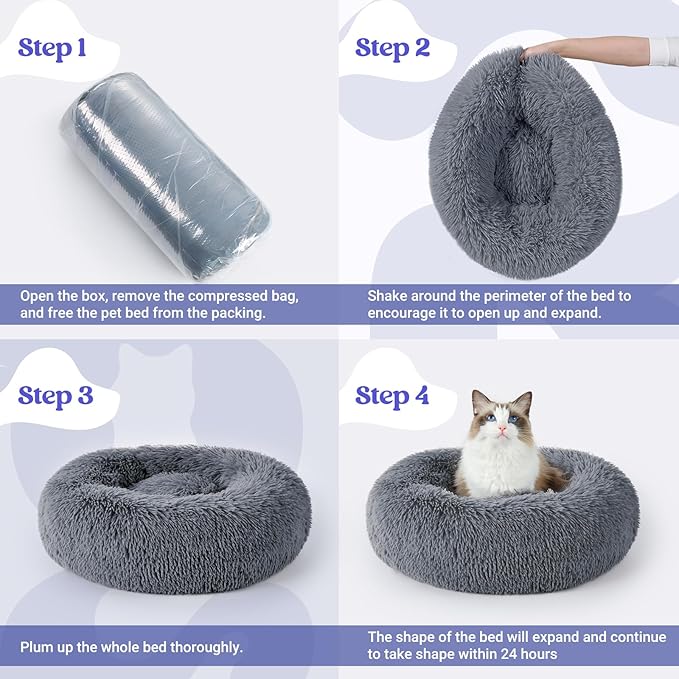 Step 1

Open the box, remove the compressed bag, and free the pet bed from the packing.

Step 2

Shake around the perimeter of the bed to encourage it to open up and expand.

Step 3

Plum up the whole bed thoroughly.

Step 4

The shape of the bed will expand and continue to take shape within 24 hours