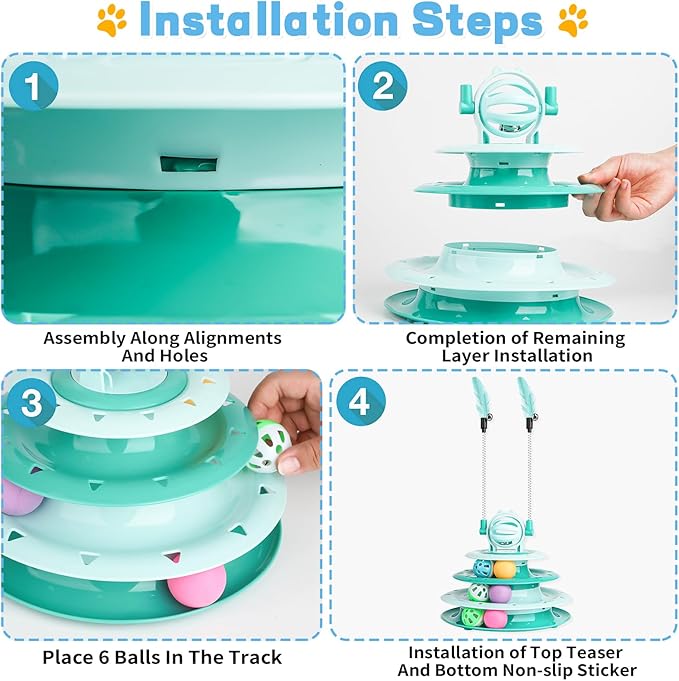 Installation Steps

1

Assembly Along Alignments And Holes

2

Completion of Remaining Layer Installation

3

Place 6 Balls In The Track

4

Installation of Top Teaser And Bottom Non-slip Sticker