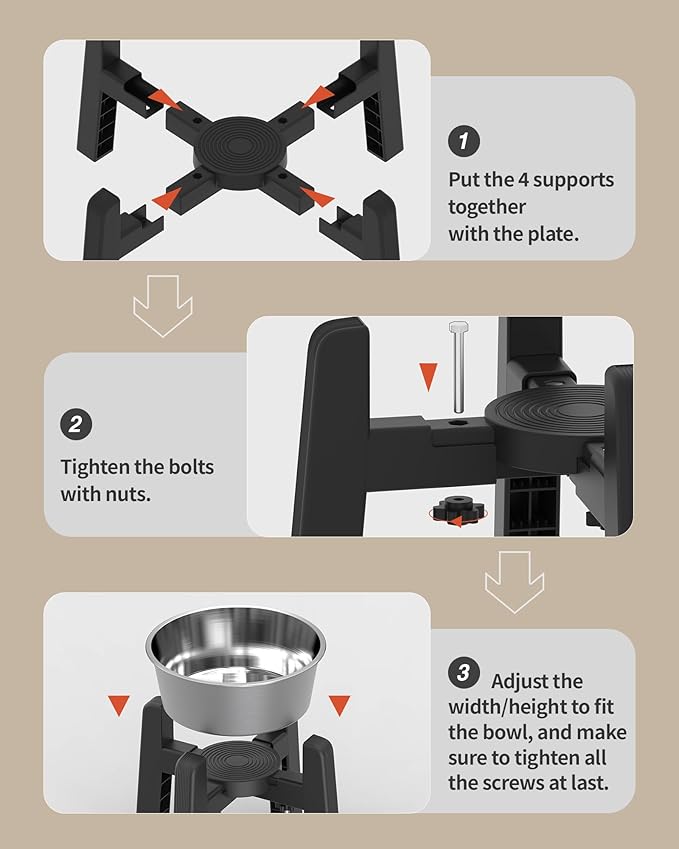 1
Put the 4 supports together with the plate.

2
Tighten the bolts with nuts.

3
Adjust the width/height to fit the bowl, and make sure to tighten all the screws at last.