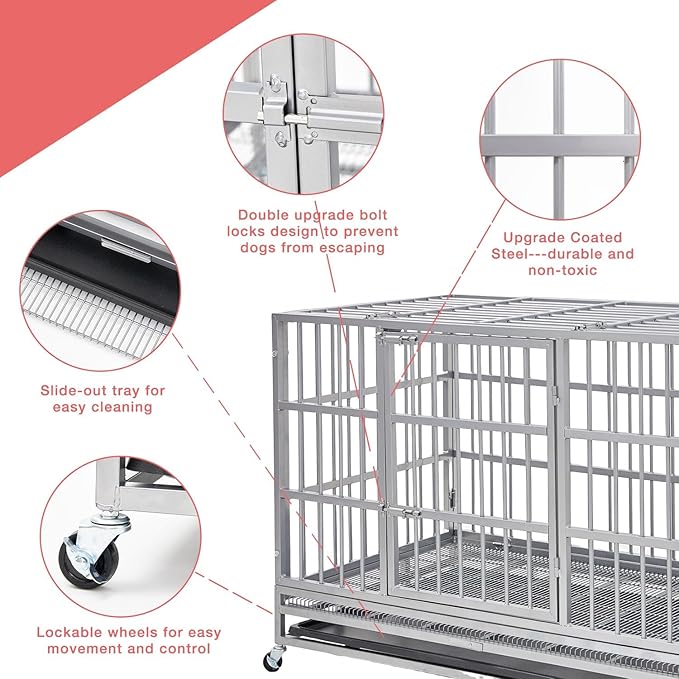 Double upgrade bolt locks design to prevent dogs from escaping

Upgrade Coated Steel---durable and non-toxic

Slide-out tray for easy cleaning

Lockable wheels for easy movement and control