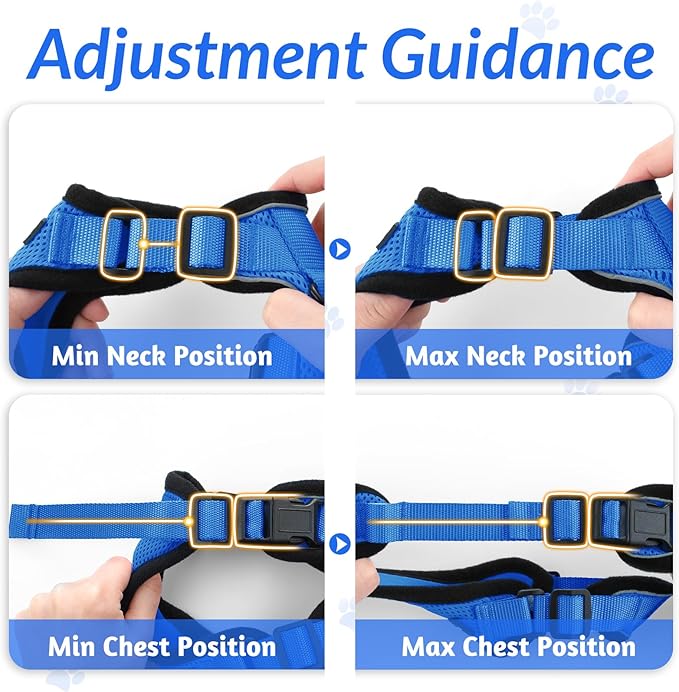 Adjustment Guidance

Min Neck Position

Max Neck Position

Min Chest Position

Max Chest Position