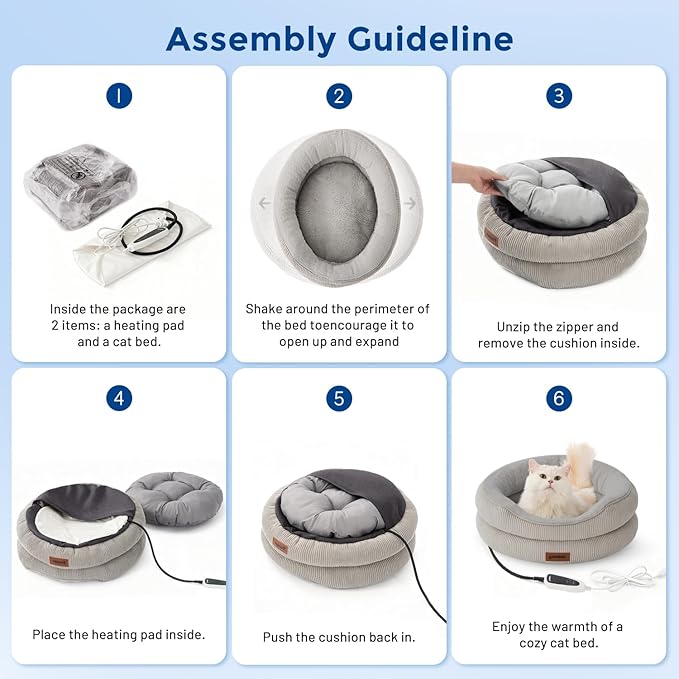 Assembly Guideline

1

Inside the package are 2 items: a heating pad and a cat bed.

2

Shake around the perimeter of the bed toencourage it to open up and expand

3

Unzip the zipper and remove the cushion inside.

4

Place the heating pad inside.

5

Push the cushion back in.

6

Enjoy the warmth of a cozy cat bed.