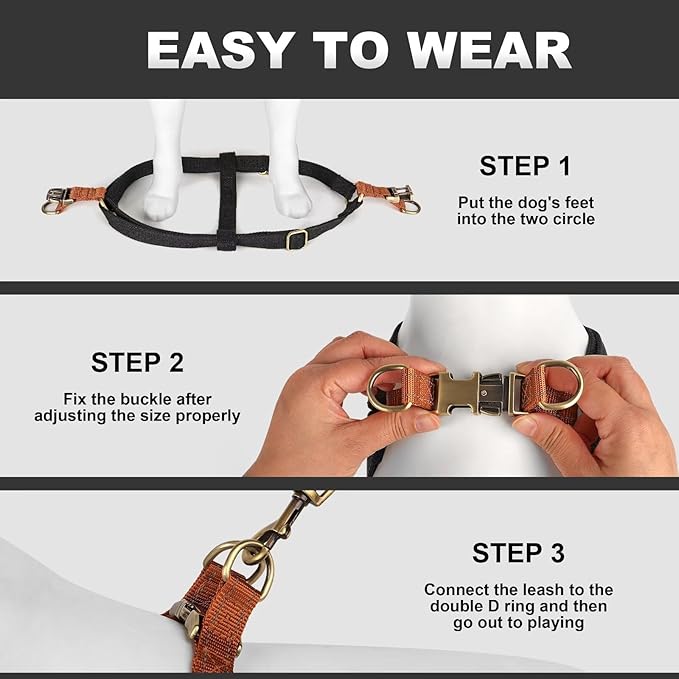 EASY TO WEAR

STEP 1

Put the dog's feet into the two circle

STEP 2

Fix the buckle after adjusting the size properly

STEP 3

Connect the leash to the double D ring and then go out to playing