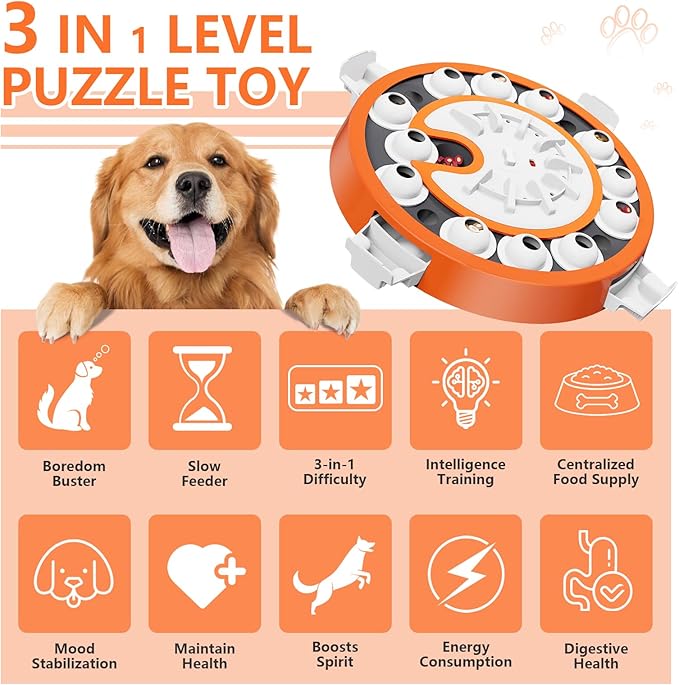 3 IN 1 LEVEL
PUZZLE TOY

Boredom Buster

Slow Feeder

3-in-1 Difficulty

Intelligence Training

Centralized Food Supply

Mood Stabilization

Maintain Health

Boosts Spirit

Energy Consumption

Digestive Health