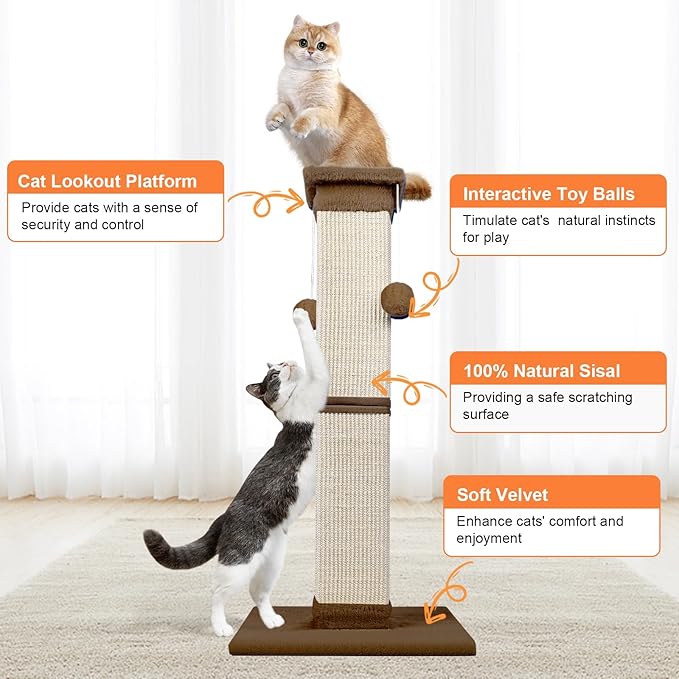 Cat Lookout Platform

Provide cats with a sense of security and control

Interactive Toy Balls

Timulate cat's  natural instincts for play

100% Natural Sisal

Providing a safe scratching surface

Soft Velvet

Enhance cats' comfort and enjoyment