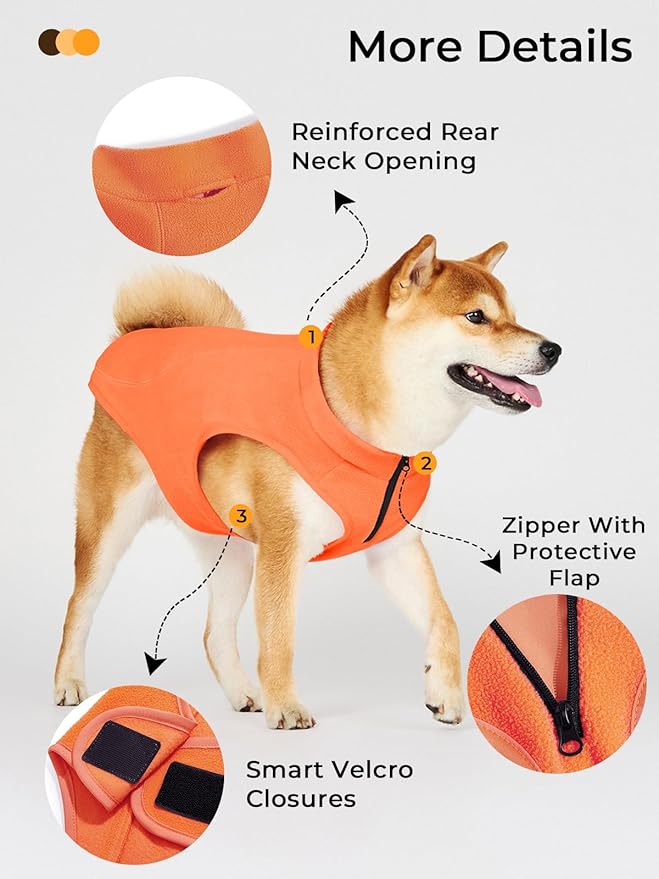 More Details

Reinforced Rear Neck Opening

1

2

3

Zipper With Protective Flap

Smart Velcro Closures