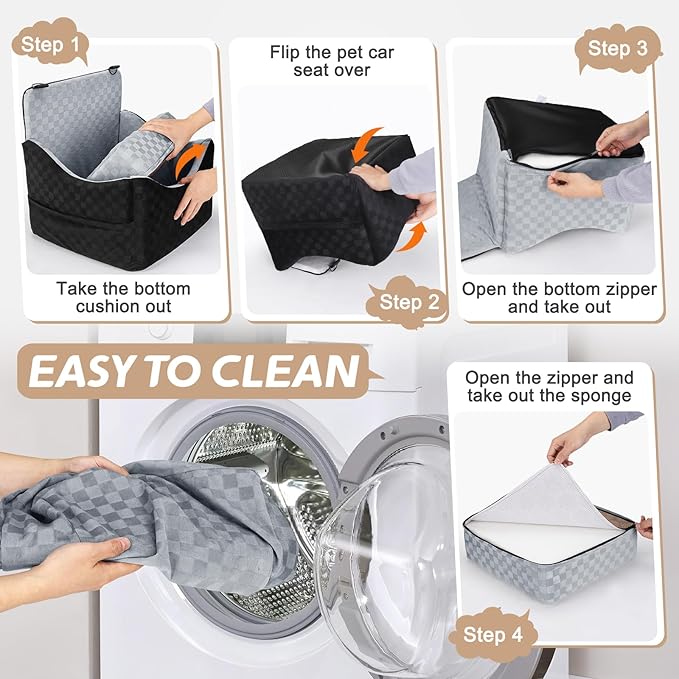 Step 1

Take the bottom cushion out

Flip the pet car seat over

Step 2

Step 3

Open the bottom zipper and take out

EASY TO CLEAN

Open the zipper and take out the sponge

Step 4