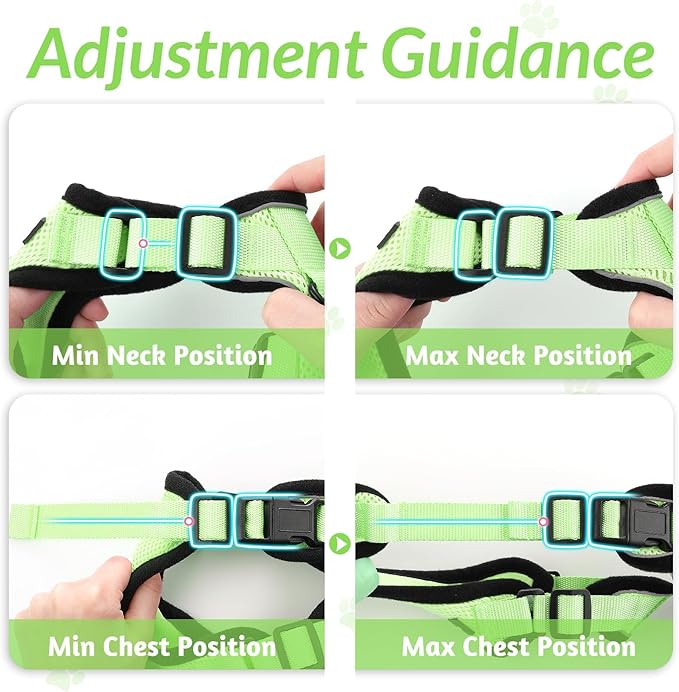 Adjustment Guidance

Min Neck Position

Max Neck Position

Min Chest Position

Max Chest Position