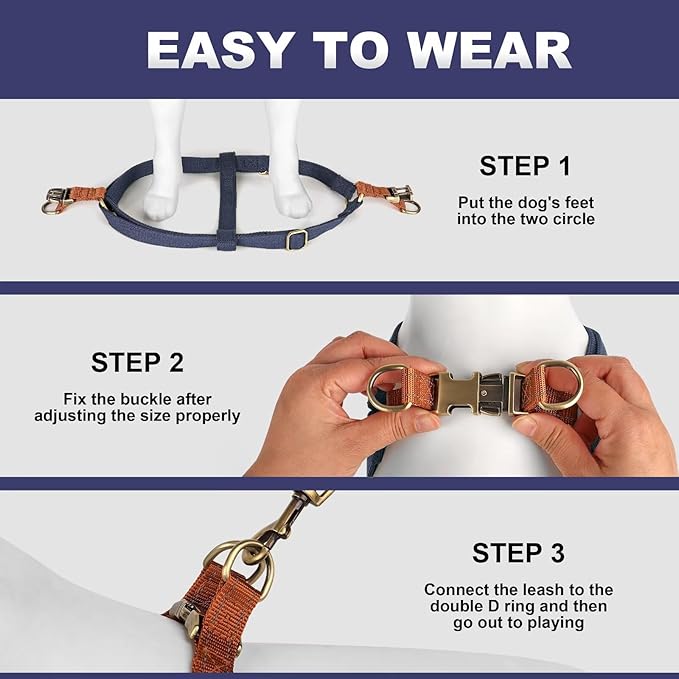 EASY TO WEAR

STEP 1

Put the dog's feet into the two circle

STEP 2

Fix the buckle after adjusting the size properly

STEP 3

Connect the leash to the double D ring and then go out to playing