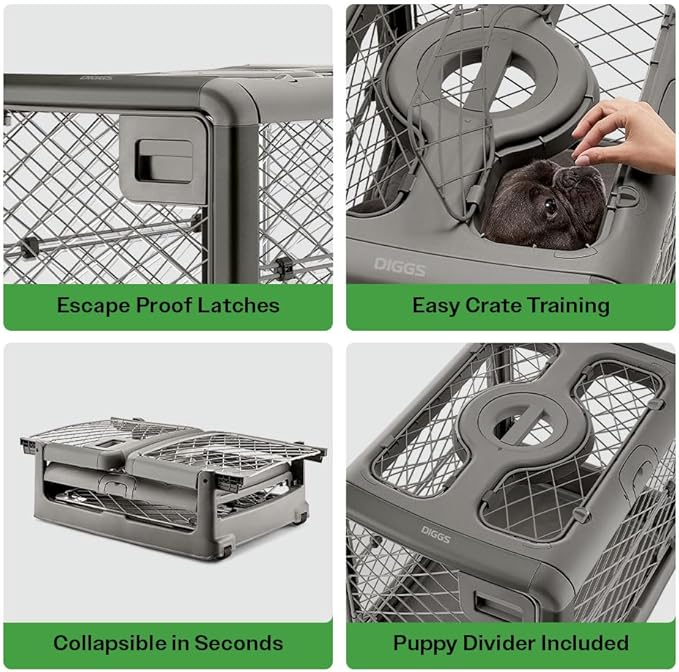 DIGGS

Escape Proof Latches

DIGGS

Easy Crate Training

Collapsible in Seconds

DIGGS

Puppy Divider Included