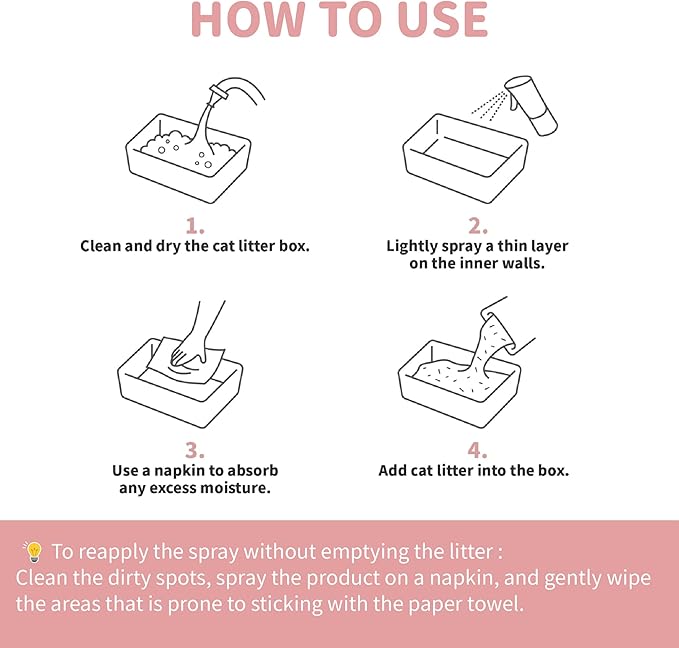 HOW TO USE

1.
Clean and dry the cat litter box.

2.
Lightly spray a thin layer on the inner walls.

3.
Use a napkin to absorb any excess moisture.

4.
Add cat litter into the box.

To reapply the spray without emptying the litter :
Clean the dirty spots, spray the product on a napkin, and gently wipe the areas that is prone to sticking with the paper towel.