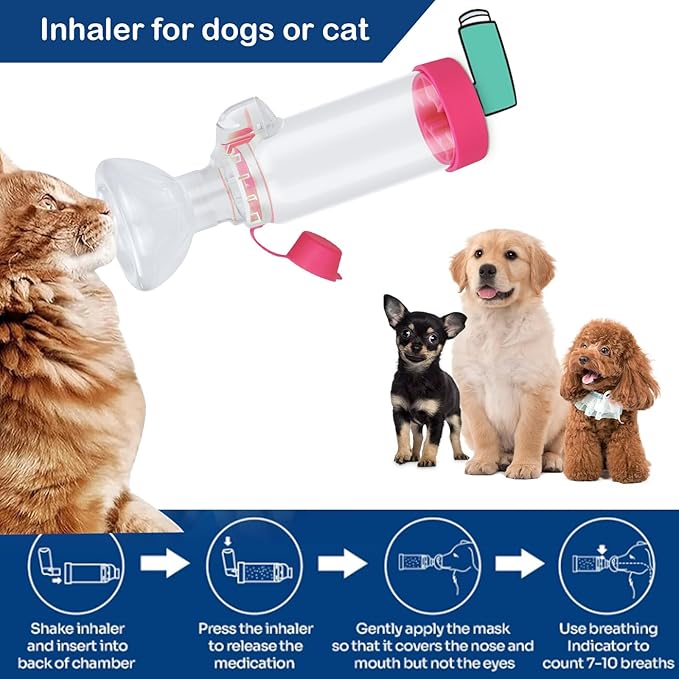 Inhaler for dogs or cat

Shake inhaler and insert into back of chamber

Press the inhaler to release the medication

Gently apply the mask so that it covers the nose and mouth but not the eyes

Use breathing Indicator to count 7-10 breaths