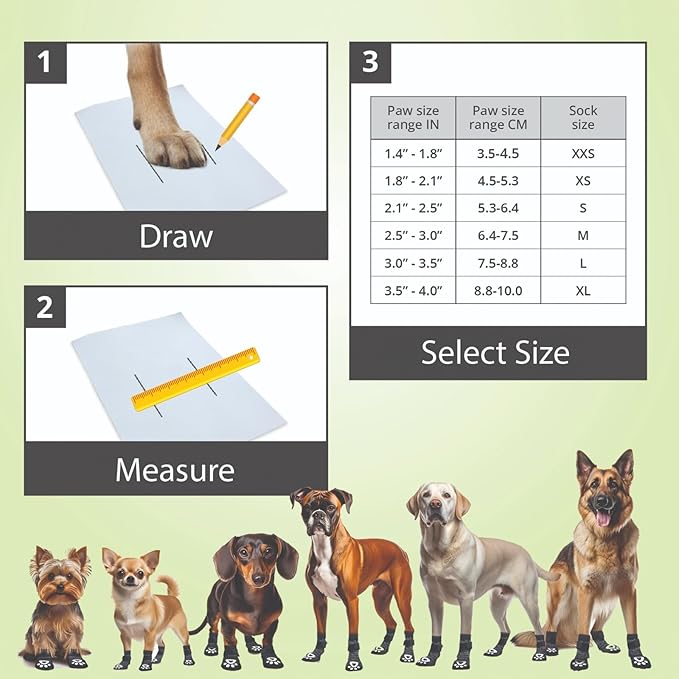 1

Draw

2

Measure

3

| Paw size range IN | Paw size range CM | Sock size |
|---|---|---|
| 1.4" - 1.8" | 3.5-4.5 | XXS |
| 1.8" - 2.1" | 4.5-5.3 | XS |
| 2.1" - 2.5" | 5.3-6.4 | S |
| 2.5" - 3.0" | 6.4-7.5 | M |
| 3.0" - 3.5" | 7.5-8.8 | L |
| 3.5" - 4.0" | 8.8-10.0 | XL |

Select Size