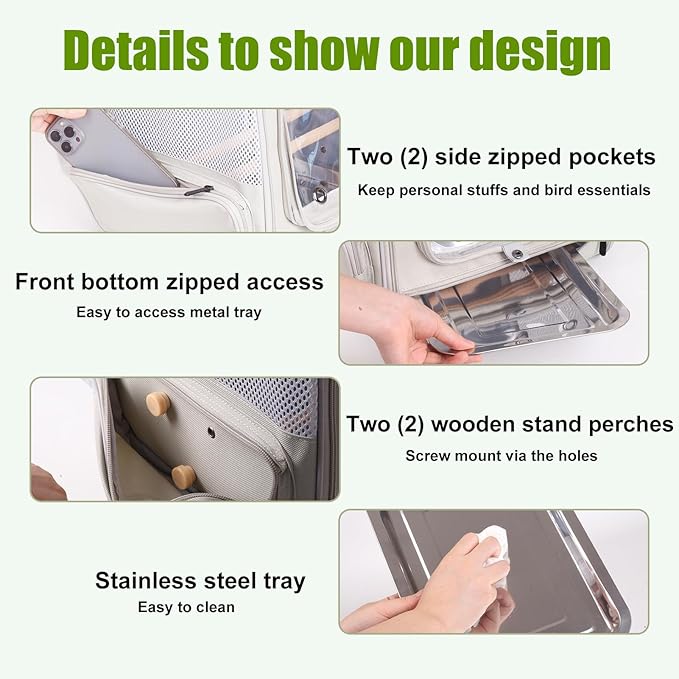 Details to show our design

Two (2) side zipped pockets

Keep personal stuffs and bird essentials

Front bottom zipped access

Easy to access metal tray

Two (2) wooden stand perches

Screw mount via the holes

Stainless steel tray

Easy to clean