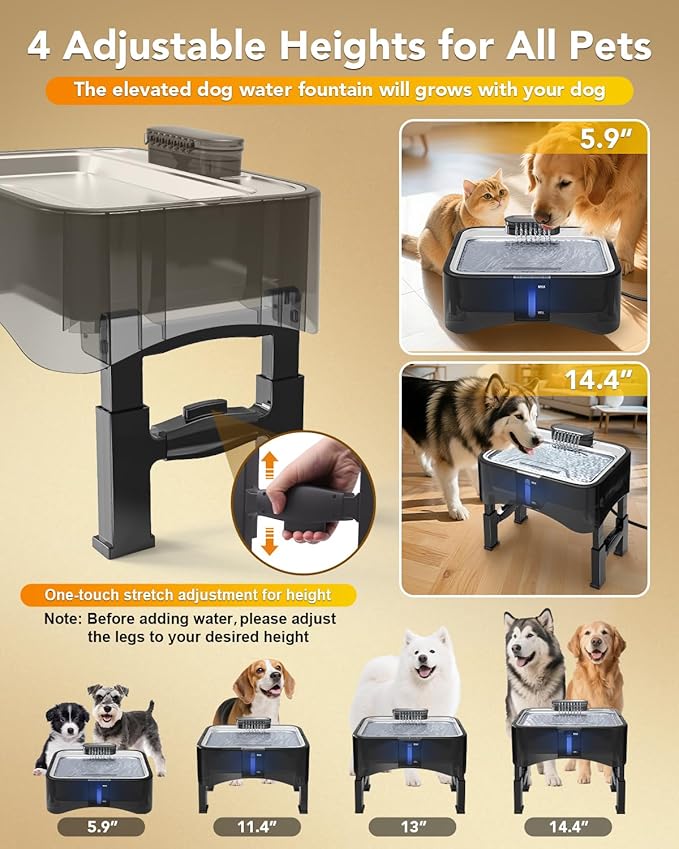 4 Adjustable Heights for All Pets

The elevated dog water fountain will grows with your dog

5.9"

14.4"

One-touch stretch adjustment for height

Note: Before adding water, please adjust the legs to your desired height

5.9"

11.4"

13"

14.4"