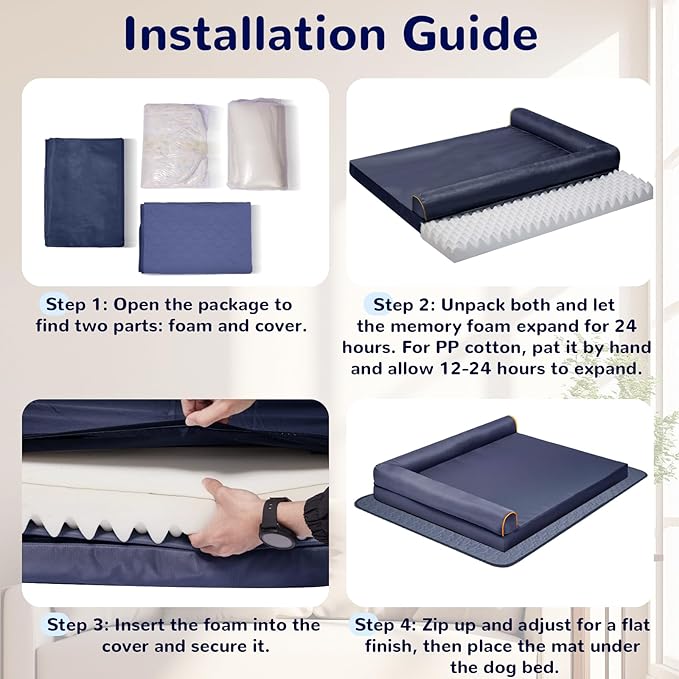 Installation Guide

Step 1: Open the package to find two parts: foam and cover.

Step 2: Unpack both and let the memory foam expand for 24 hours. For PP cotton, pat it by hand and allow 12-24 hours to expand.

Step 3: Insert the foam into the cover and secure it.

Step 4: Zip up and adjust for a flat finish, then place the mat under the dog bed.