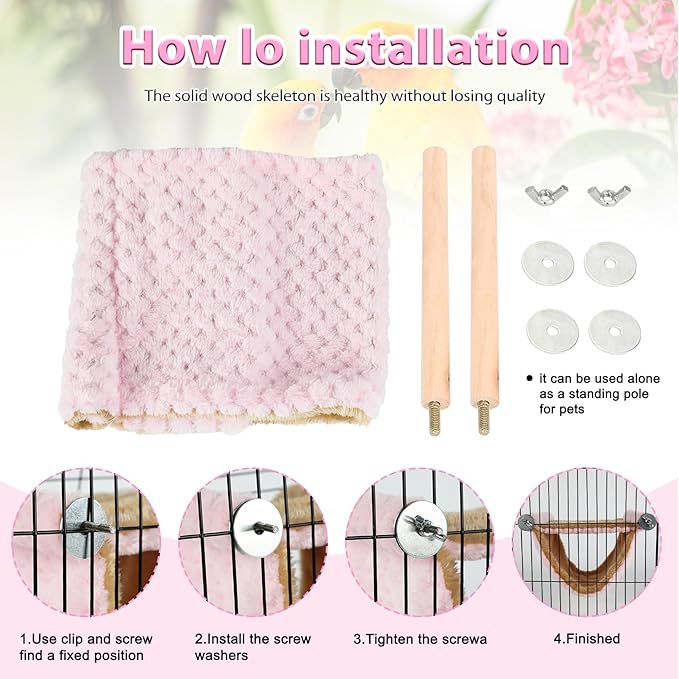 How lo installation

The solid wood skeleton is healthy without losing quality

• it can be used alone as a standing pole for pets

1.Use clip and screw find a fixed position

2.Install the screw washers

3.Tighten the screwa

4.Finished