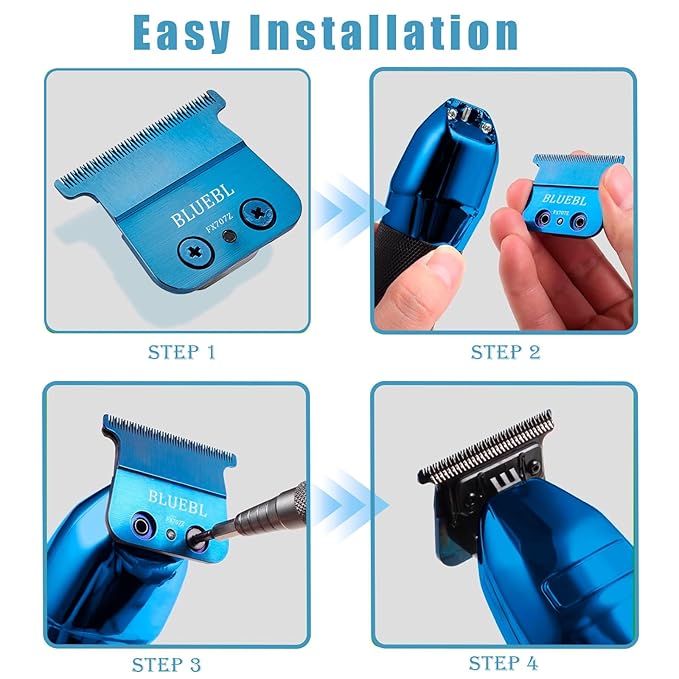 Easy Installation

BLUEBL
FX707Z

STEP 1

BLUEBL

STEP 2

BLUEBL
FX707Z

STEP 3

STEP 4