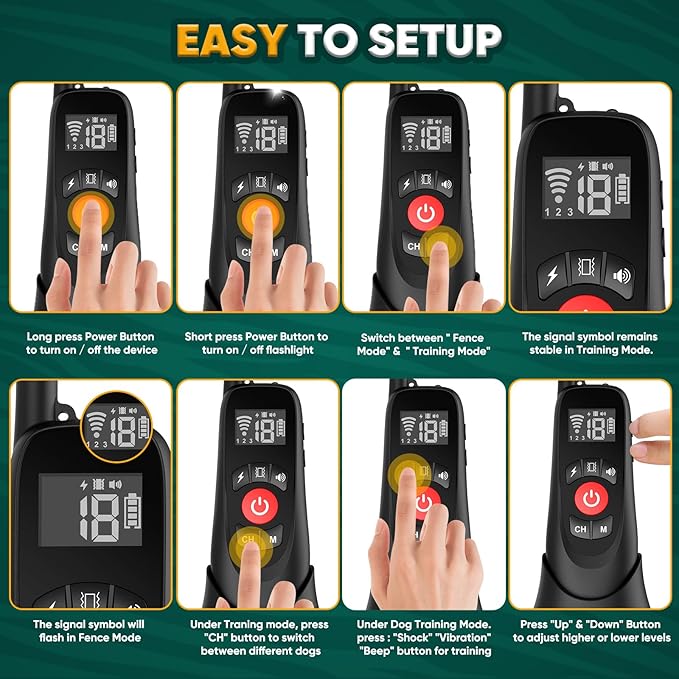 EASY TO SETUP

1 2 3 18
CH M

Long press Power Button to turn on / off the device

1 2 3 18
CH M

Short press Power Button to turn on / off flashlight

1 2 3 18
CH

Switch between " Fence Mode" & " Training Mode"

1 2 3 18

The signal symbol remains stable in Training Mode.

1 2 3 18
18

The signal symbol will flash in Fence Mode

1 2 3 18
CH M

Under Traning mode, press "CH" button to switch between different dogs

1 2 3 18

Under Dog Training Mode. press : "Shock" "Vibration" "Beep" button for training

1 2 3 18
CH M

Press "Up" & "Down" Button to adjust higher or lower levels