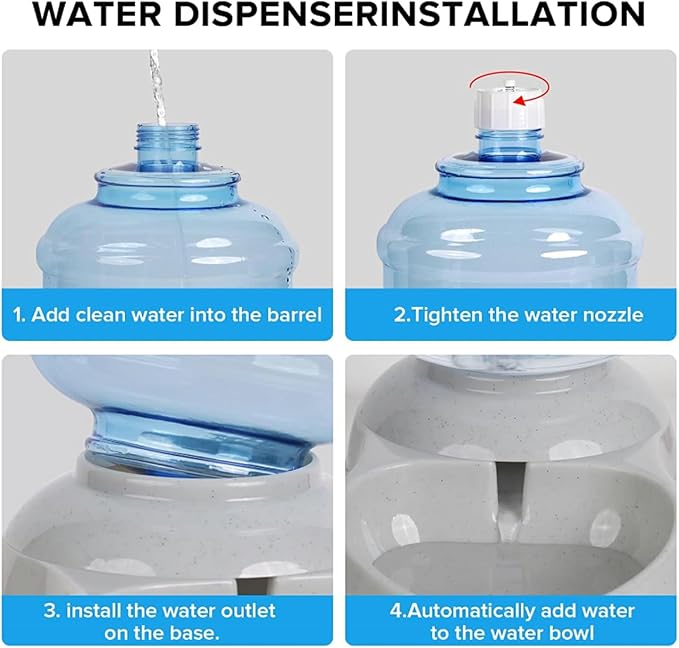 WATER DISPENSERINSTALLATION

1. Add clean water into the barrel

2.Tighten the water nozzle

3. install the water outlet on the base.

4.Automatically add water to the water bowl