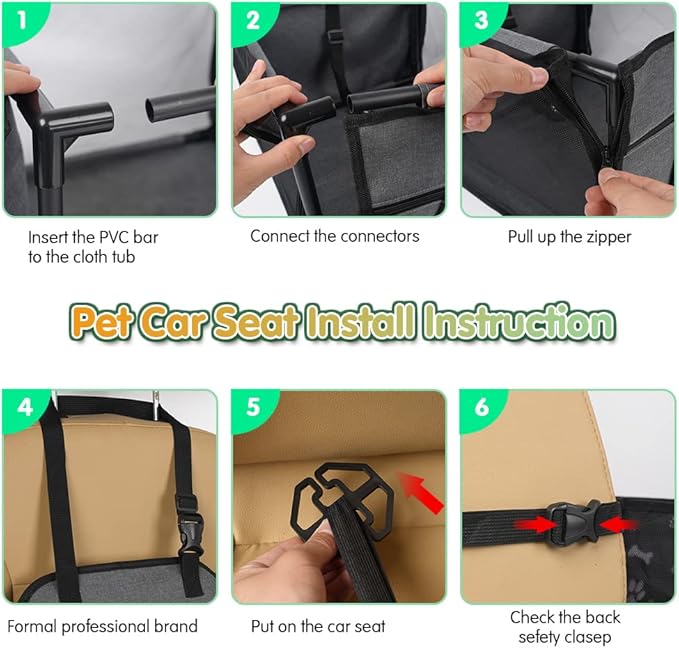 1

Insert the PVC bar to the cloth tub

2

Connect the connectors

3

Pull up the zipper

Pet Car Seat Install Instruction

4

Formal professional brand

5

Put on the car seat

6

Check the back sefety clasep