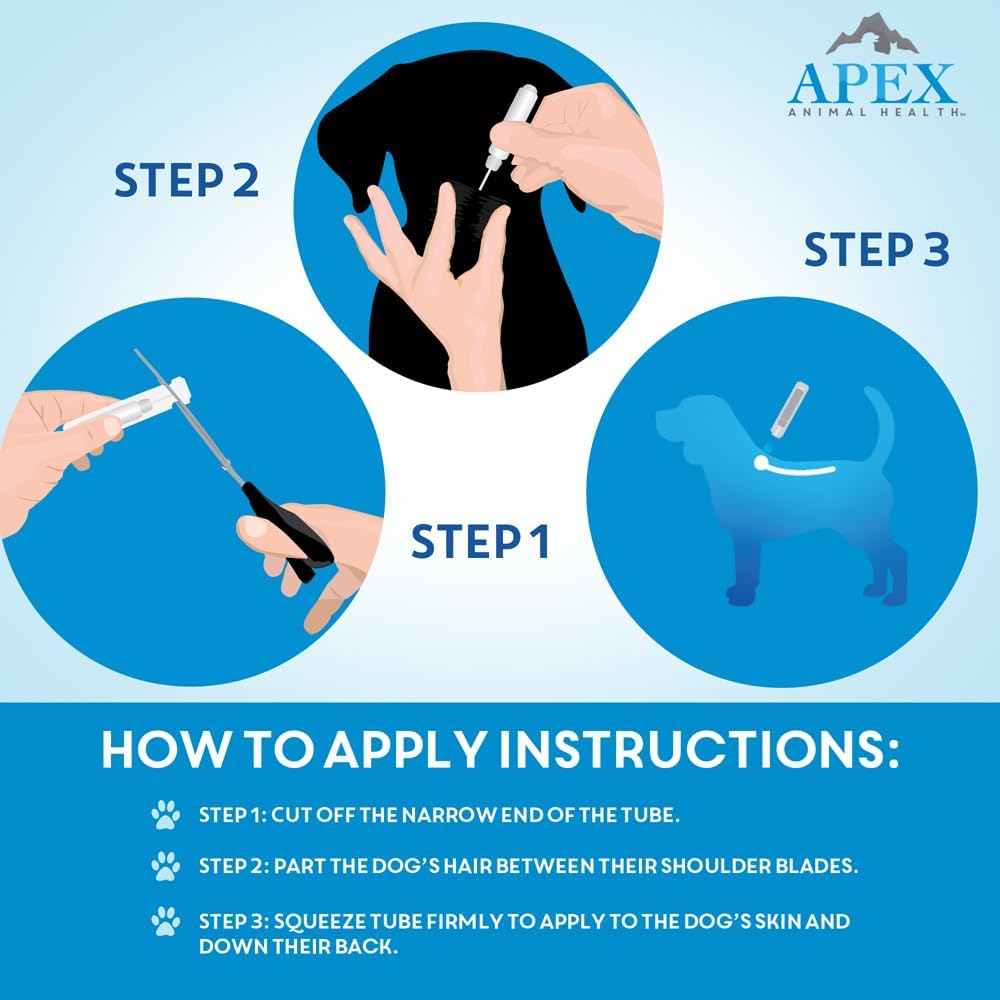 APEX
ANIMAL HEALTH™

STEP 2

STEP 3

STEP 1

HOW TO APPLY INSTRUCTIONS:

STEP 1: CUT OFF THE NARROW END OF THE TUBE.

STEP 2: PART THE DOG'S HAIR BETWEEN THEIR SHOULDER BLADES.

STEP 3: SQUEEZE TUBE FIRMLY TO APPLY TO THE DOG'S SKIN AND DOWN THEIR BACK.